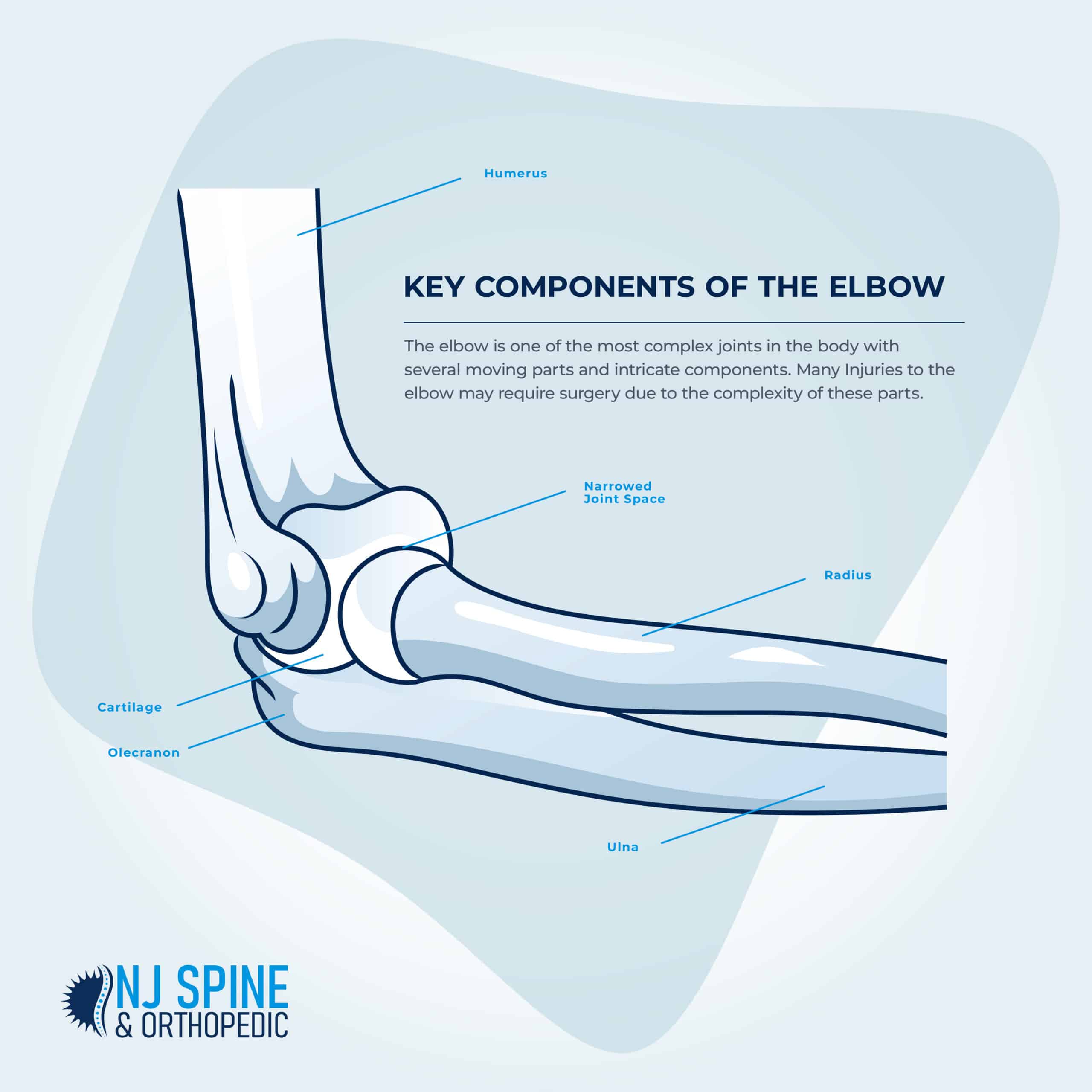 Humerus

KEY COMPONENTS OF THE ELBOW

The elbow is one of the most complex joints in the body with several moving parts and intricate components. Many Injuries to the elbow may require surgery due to the complexity of these parts.

Narrowed Joint Space

Radius

Cartilage

Olecranon

Ulna

NJ SPINE & ORTHOPEDIC